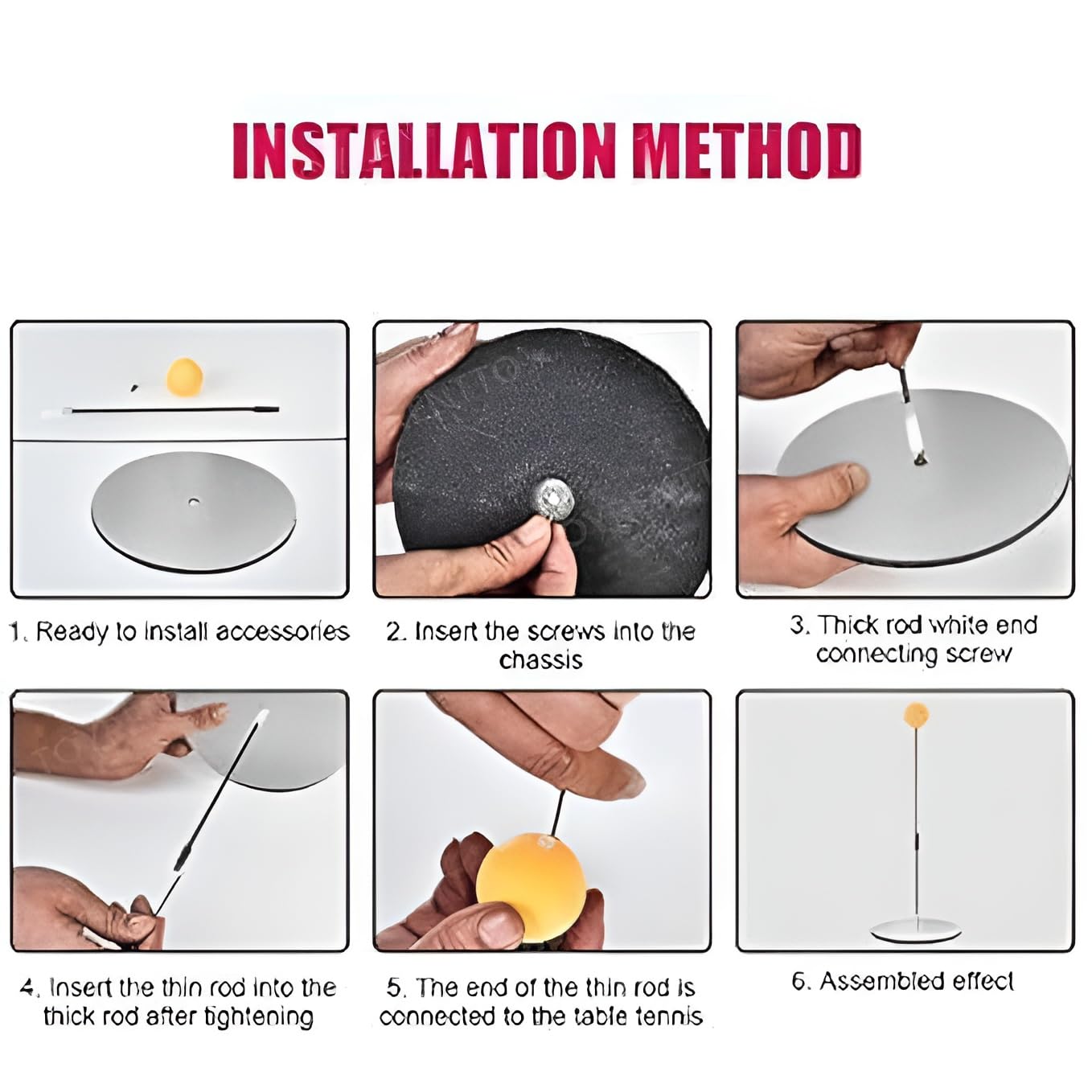 INSTALLATION METHOD

1. Ready to install accessories

2. Insert the screws into the chassis

3. Thick rod white end connecting screw

4. Insert the thin rod into the thick rod after tightening

5. The end of the thin rod is connected to the table tennis

6. Assembled effect