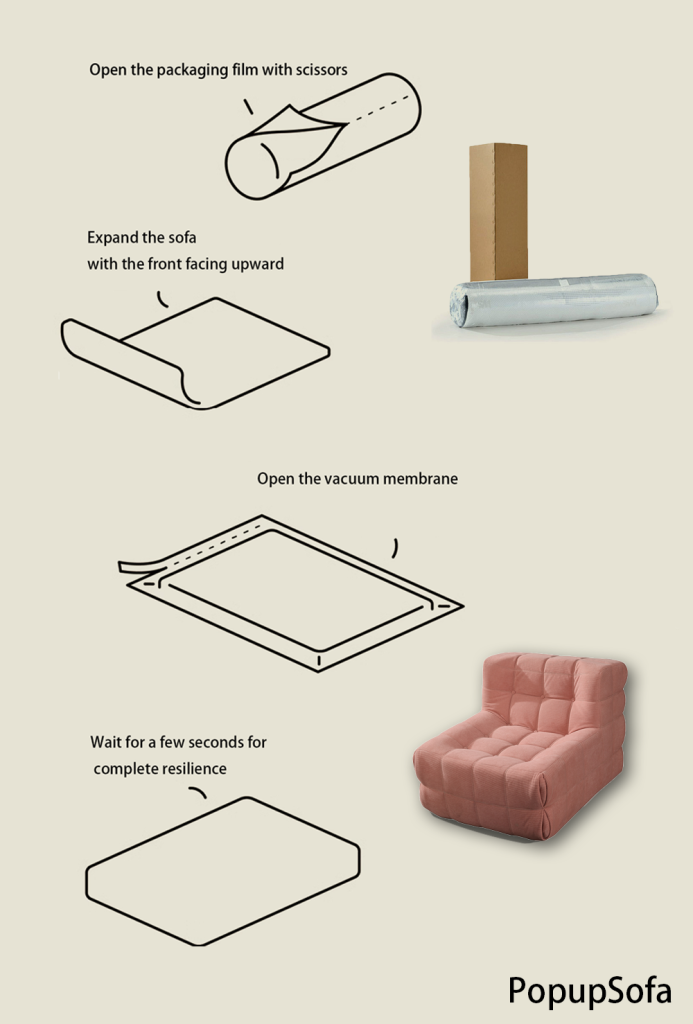 Open the packaging film with scissors

Expand the sofa
with the front facing upward

Open the vacuum membrane

Wait for a few seconds for
complete resilience

PopupSofa