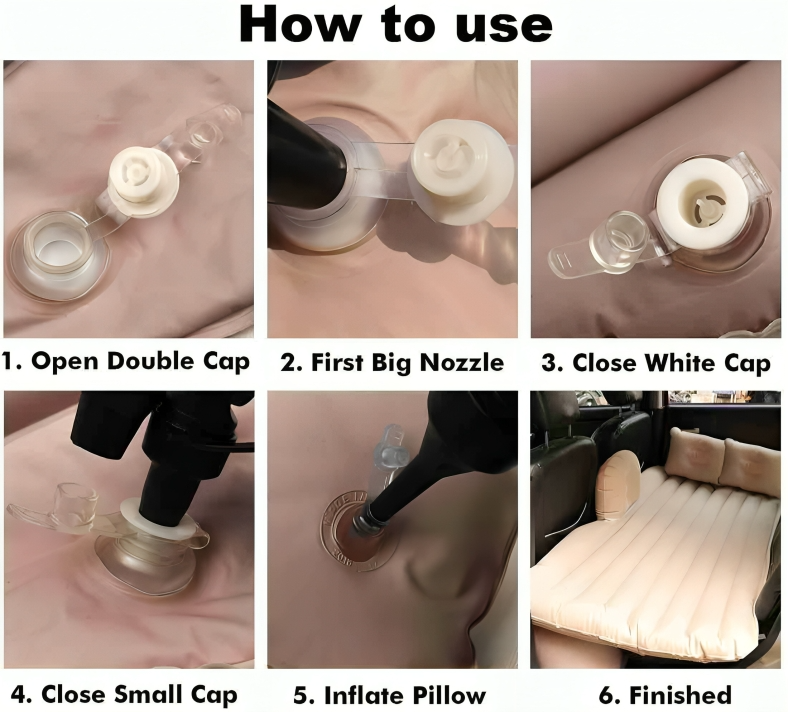 How to use

1. Open Double Cap

2. First Big Nozzle

3. Close White Cap

4. Close Small Cap

5. Inflate Pillow

6. Finished