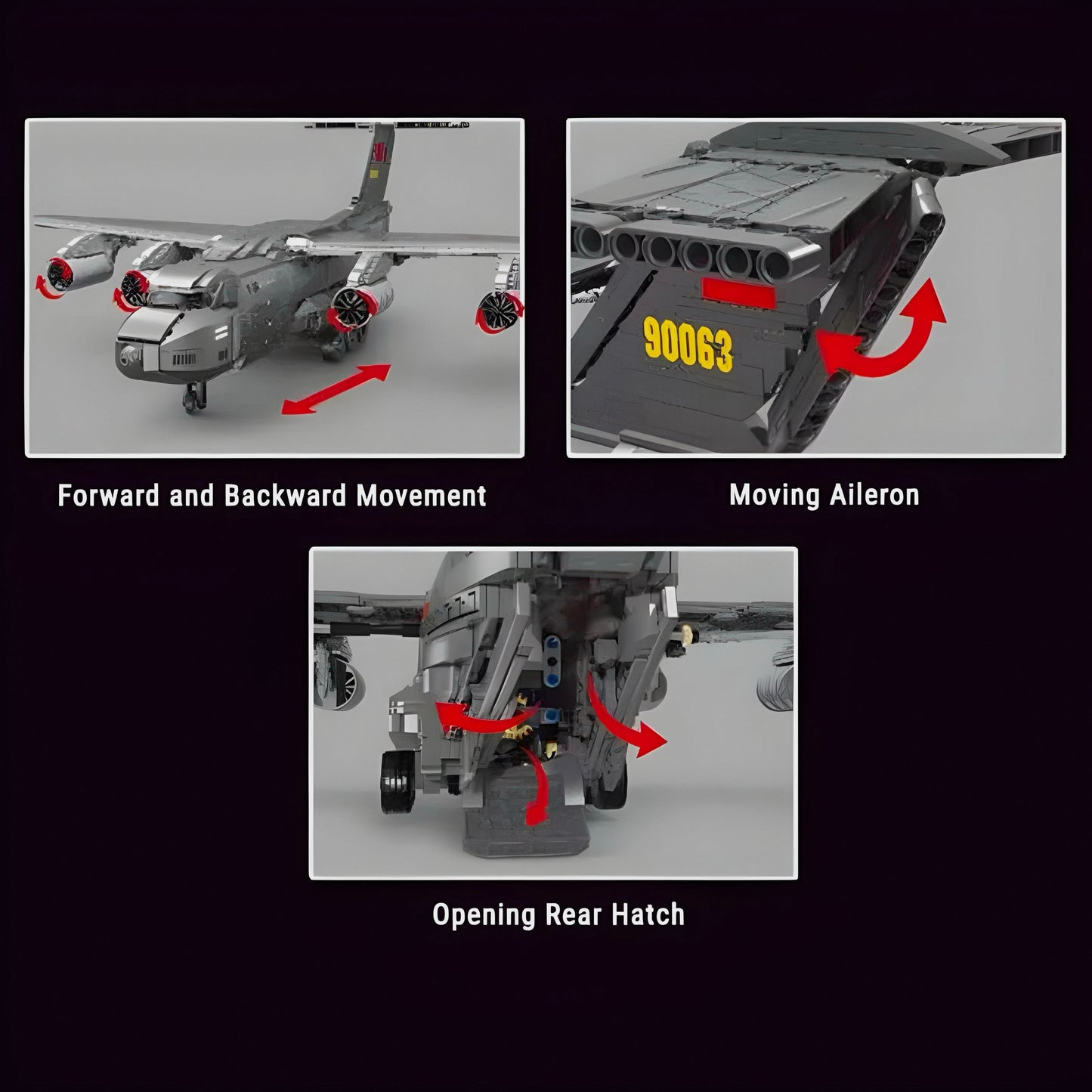 Forward and Backward Movement

90063

Moving Aileron

Opening Rear Hatch