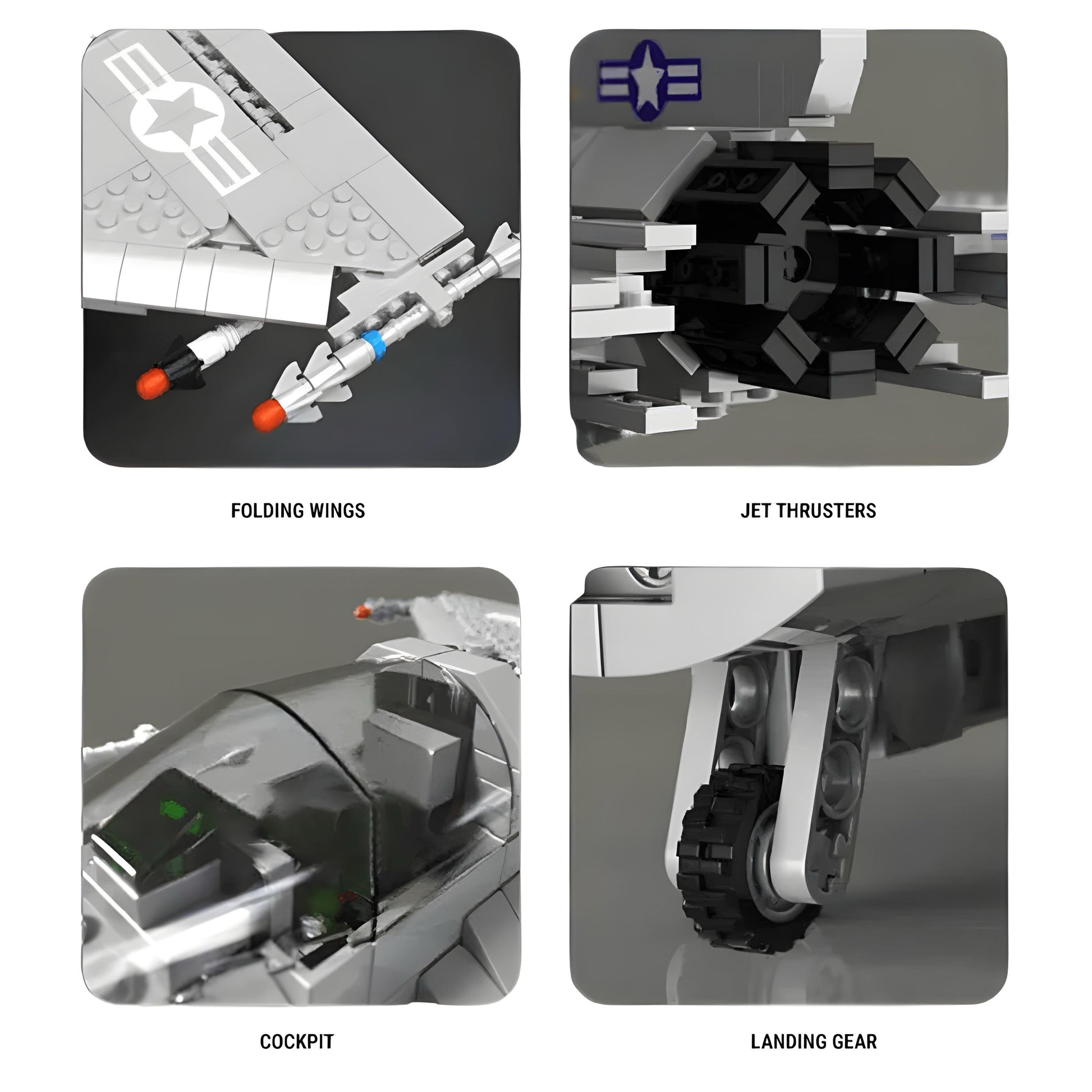 FOLDING WINGS

JET THRUSTERS

COCKPIT

LANDING GEAR