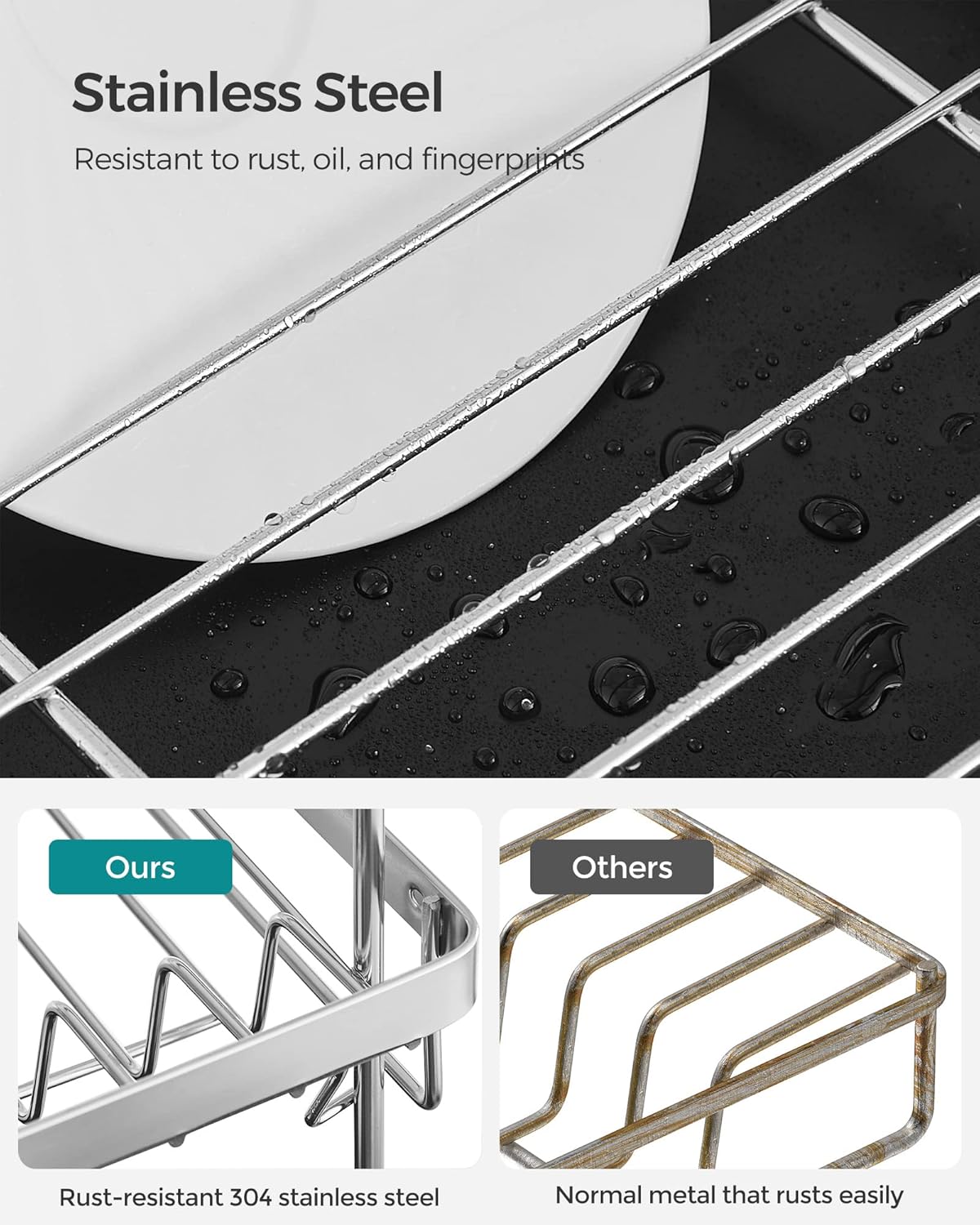 Stainless Steel

Resistant to rust, oil, and fingerprints

Ours

Others

Rust-resistant 304 stainless steel

Normal metal that rusts easily