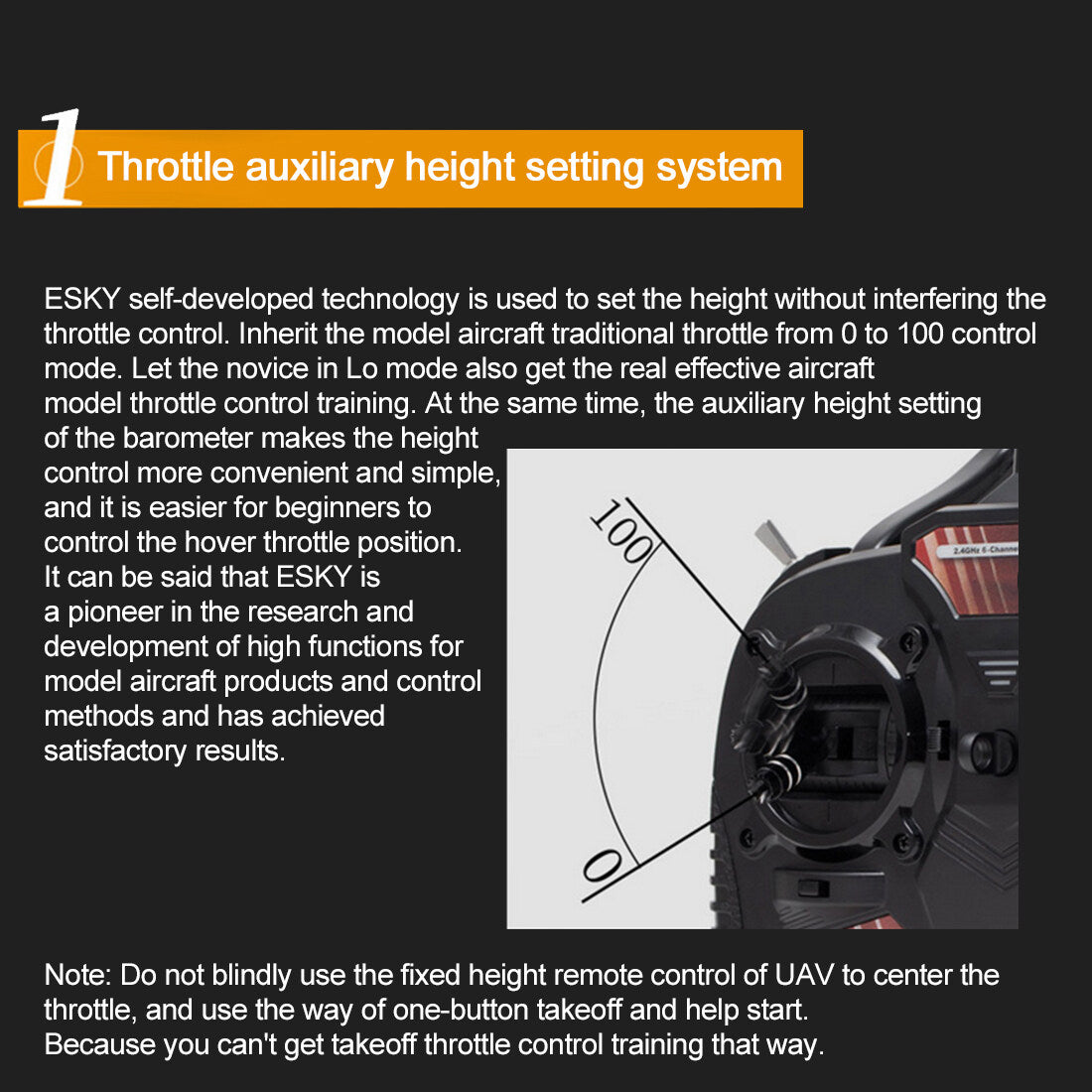 1 Throttle auxiliary height setting system

ESKY self-developed technology is used to set the height without interfering the throttle control. Inherit the model aircraft traditional throttle from 0 to 100 control mode. Let the novice in Lo mode also get the real effective aircraft model throttle control training. At the same time, the auxiliary height setting of the barometer makes the height control more convenient and simple, and it is easier for beginners to control the hover throttle position. It can be said that ESKY is a pioneer in the research and development of high functions for model aircraft products and control methods and has achieved satisfactory results.

100

0

2.4GHz 6-Channel

Note: Do not blindly use the fixed height remote control of UAV to center the throttle, and use the way of one-button takeoff and help start.
Because you can't get takeoff throttle control training that way.