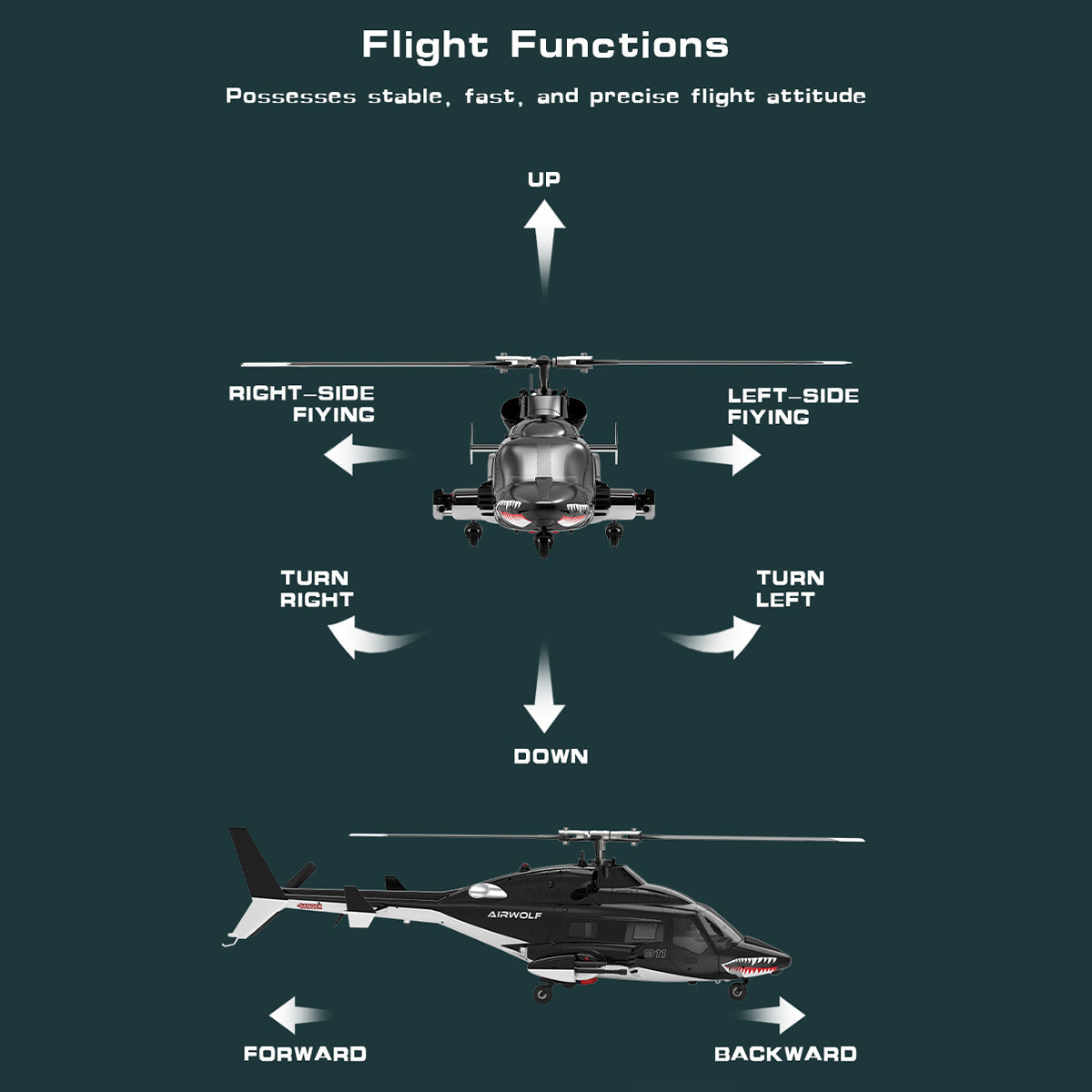 Flight Functions

Possesses stable, fast, and precise flight attitude

UP

RIGHT-SIDE FIYING

LEFT-SIDE FIYING

TURN RIGHT

TURN LEFT

DOWN

DANGER

AIRWOLF

911

FORWARD

BACKWARD